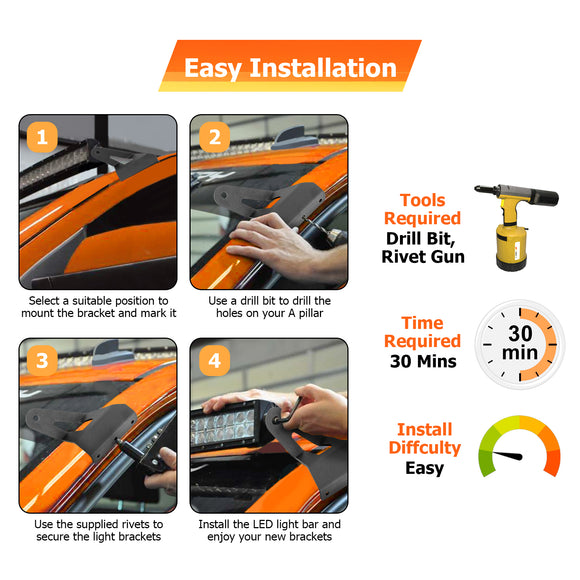 Easy Installation

1
Select a suitable position to mount the bracket and mark it

2
Use a drill bit to drill the holes on your A pillar

3
Use the supplied rivets to secure the light brackets

4
Install the LED light bar and enjoy your new brackets

Tools Required
Drill Bit, Rivet Gun

Time Required
30 Mins

30 min

Install Diffculty
Easy