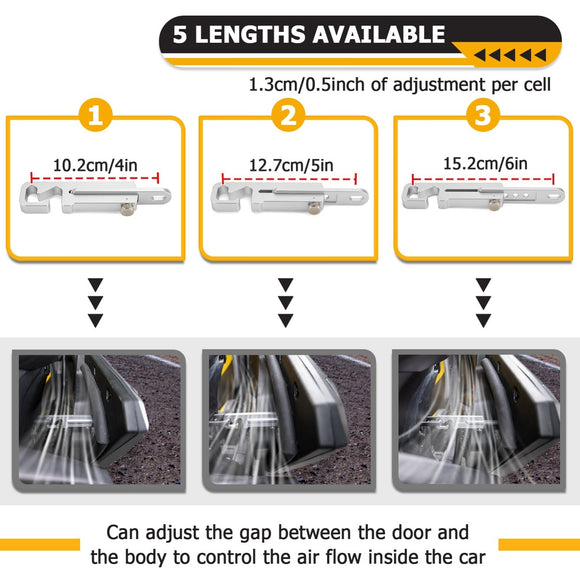 5 LENGTHS AVAILABLE

1.3cm/0.5inch of adjustment per cell

1

10.2cm/4in

2

12.7cm/5in

3

15.2cm/6in

Can adjust the gap between the door and the body to control the air flow inside the car