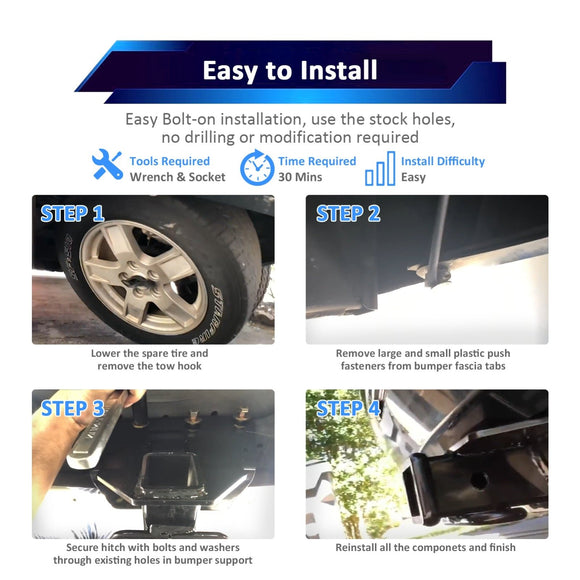 Easy to Install

Easy Bolt-on installation, use the stock holes, no drilling or modification required

Tools Required
Wrench & Socket

Time Required
30 Mins

Install Difficulty
Easy

STEP 1

Lower the spare tire and remove the tow hook

STEP 2

Remove large and small plastic push fasteners from bumper fascia tabs

STEP 3

Secure hitch with bolts and washers through existing holes in bumper support

STEP 4

Reinstall all the componets and finish