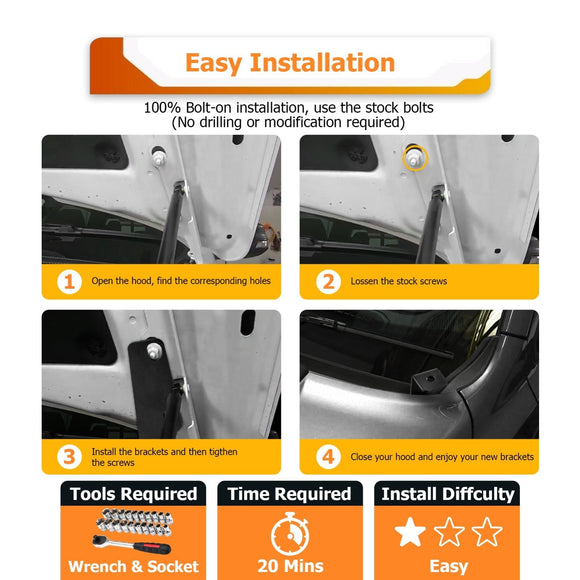 Easy Installation

100% Bolt-on installation, use the stock bolts
(No drilling or modification required)

1 Open the hood, find the corresponding holes

2 Lossen the stock screws

3 Install the brackets and then tigthen the screws

4 Close your hood and enjoy your new brackets

Tools Required
Wrench & Socket

Time Required
20 Mins

Install Diffculty
Easy