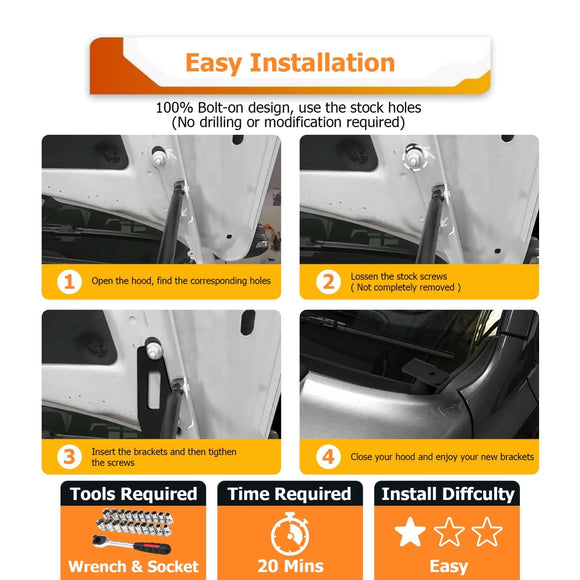 Easy Installation

100% Bolt-on design, use the stock holes
(No drilling or modification required)

1 Open the hood, find the corresponding holes

2 Lossen the stock screws
( Not completely removed )

3 Insert the brackets and then tigthen the screws

4 Close your hood and enjoy your new brackets

Tools Required
Wrench & Socket

Time Required
20 Mins

Install Diffculty
Easy