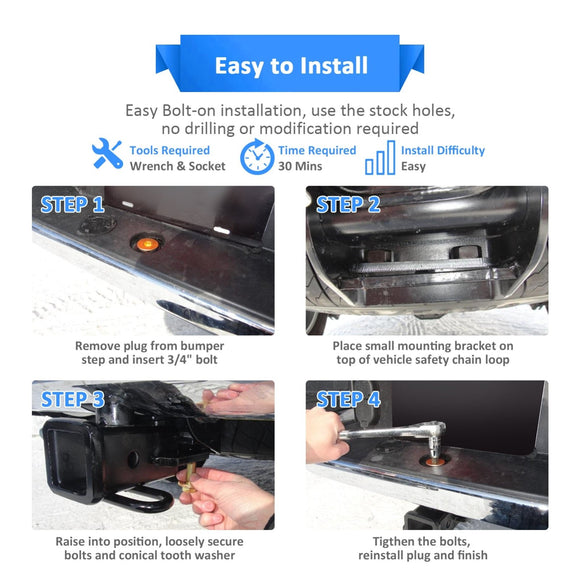 Easy to Install

Easy Bolt-on installation, use the stock holes, no drilling or modification required

Tools Required
Wrench & Socket

Time Required
30 Mins

Install Difficulty
Easy

STEP 1

Remove plug from bumper step and insert 3/4" bolt

STEP 2

Place small mounting bracket on top of vehicle safety chain loop

STEP 3

Raise into position, loosely secure bolts and conical tooth washer

STEP 4

Tigthen the bolts, reinstall plug and finish