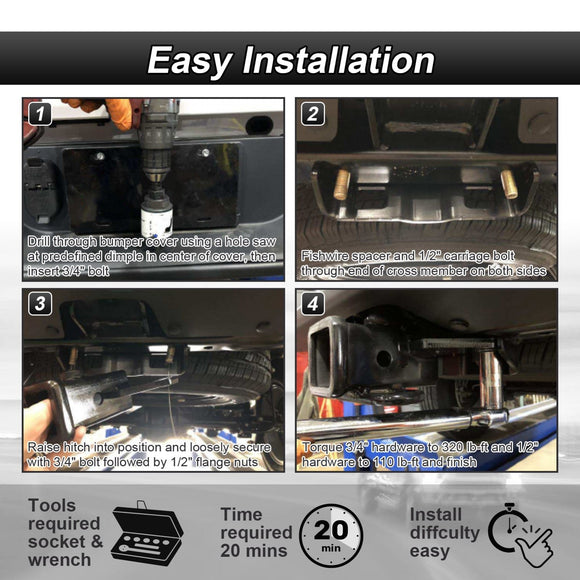 Easy Installation

1
Drill through bumper cover using a hole saw at predefined dimple in center of cover, then insert 3/4" bolt

2
Fishwire spacer and 1/2" carriage bolt through end of cross member on both sides

3
Raise hitch into position and loosely secure with 3/4" bolt followed by 1/2" flange nuts

4
Torque 3/4" hardware to 320 lb-ft and 1/2" hardware to 110 lb-ft and finish

Tools required socket & wrench

Time required 20 mins

20 min

Install diffculty easy