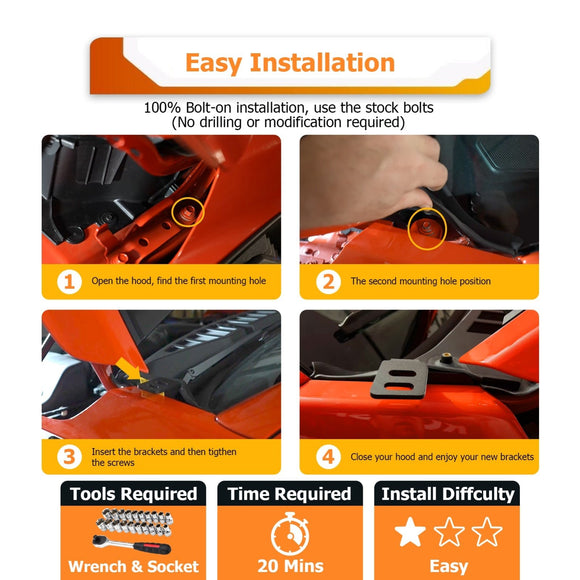 Easy Installation

100% Bolt-on installation, use the stock bolts
(No drilling or modification required)

1 Open the hood, find the first mounting hole

2 The second mounting hole position

3 Insert the brackets and then tigthen the screws

4 Close your hood and enjoy your new brackets

Tools Required
Wrench & Socket

Time Required
20 Mins

Install Diffculty
Easy