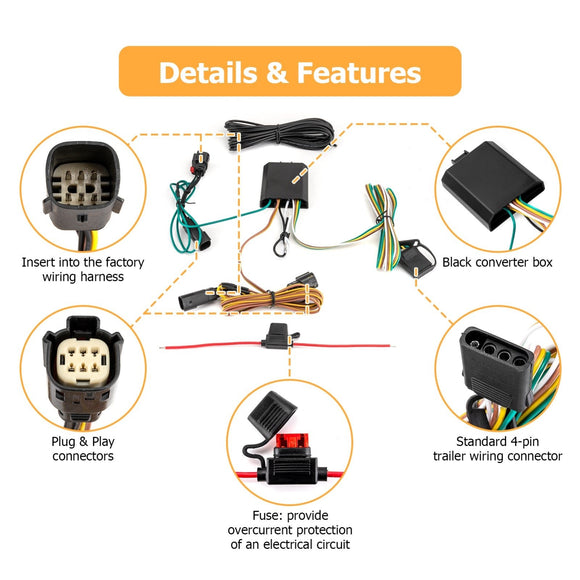 Details & Features

Insert into the factory wiring harness

Black converter box

Plug & Play connectors

Standard 4-pin trailer wiring connector

Fuse: provide overcurrent protection of an electrical circuit