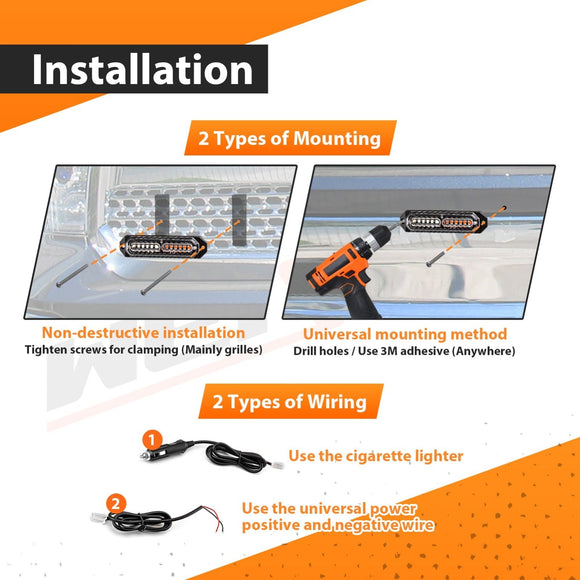 Installation

2 Types of Mounting

Non-destructive installation
Tighten screws for clamping (Mainly grilles)

Universal mounting method
Drill holes / Use 3M adhesive (Anywhere)

2 Types of Wiring

1 Use the cigarette lighter

2 Use the universal power positive and negative wire