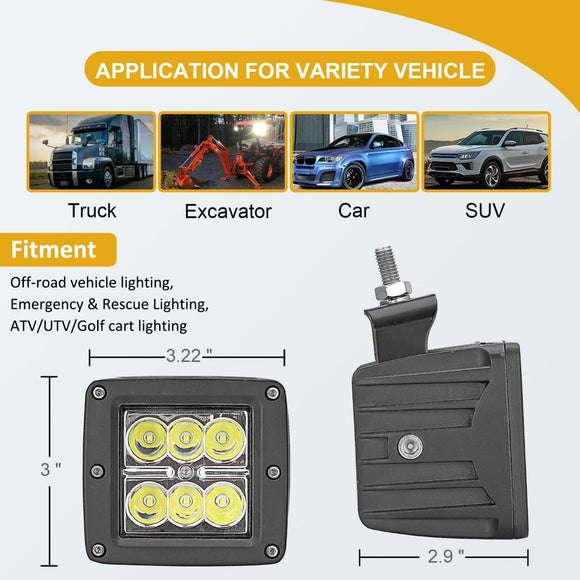 APPLICATION FOR VARIETY VEHICLE

Truck

Excavator

Car

SUV

Fitment

Off-road vehicle lighting, Emergency & Rescue Lighting, ATV/UTV/Golf cart lighting

3.22 "

3 "

2.9 "