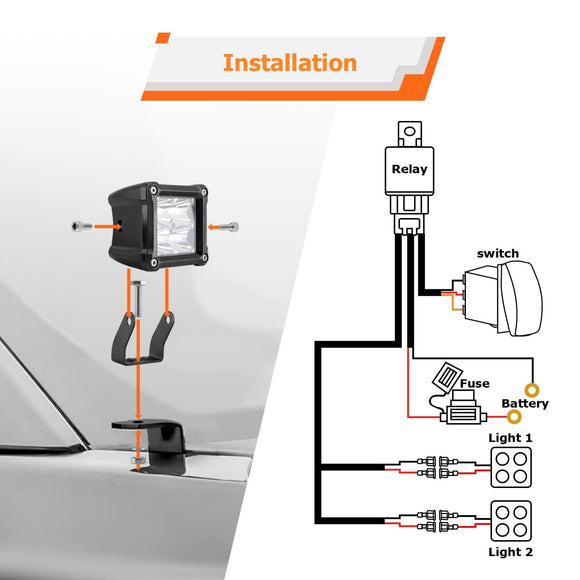 Installation

Relay

switch

Fuse

Battery

Light 1

Light 2