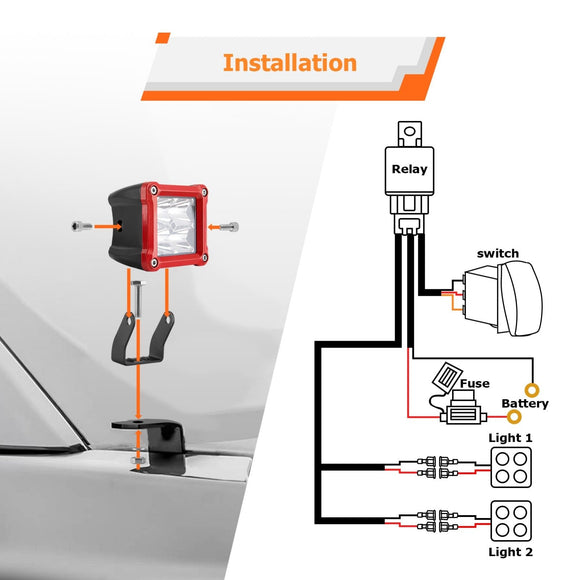 Installation

Relay

switch

Fuse

Battery

Light 1

Light 2