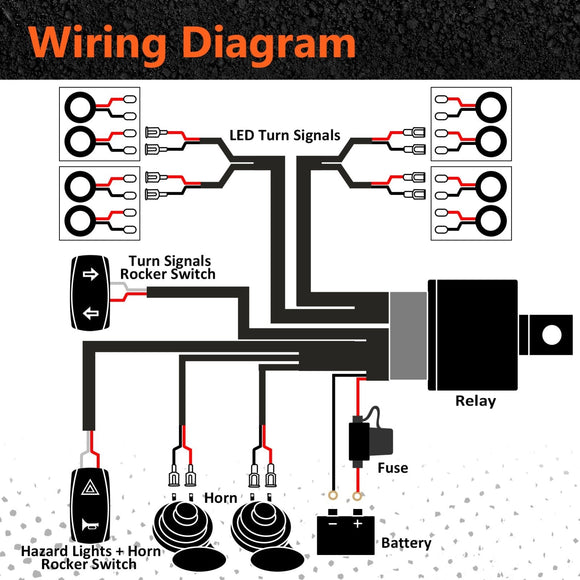 Wiring Diagram

LED Turn Signals

Turn Signals
Rocker Switch

Relay

Fuse

Horn

− +

Battery

Hazard Lights + Horn
Rocker Switch