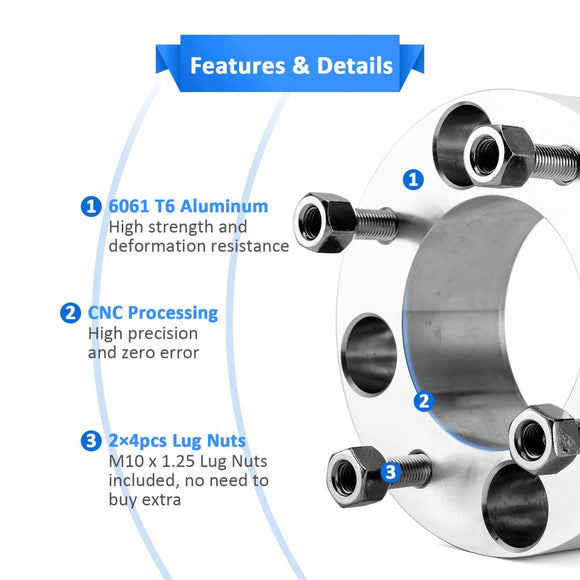 Features & Details

1 6061 T6 Aluminum
High strength and deformation resistance

2 CNC Processing
High precision and zero error

3 2×4pcs Lug Nuts
M10 x 1.25 Lug Nuts included, no need to buy extra

1

2

3