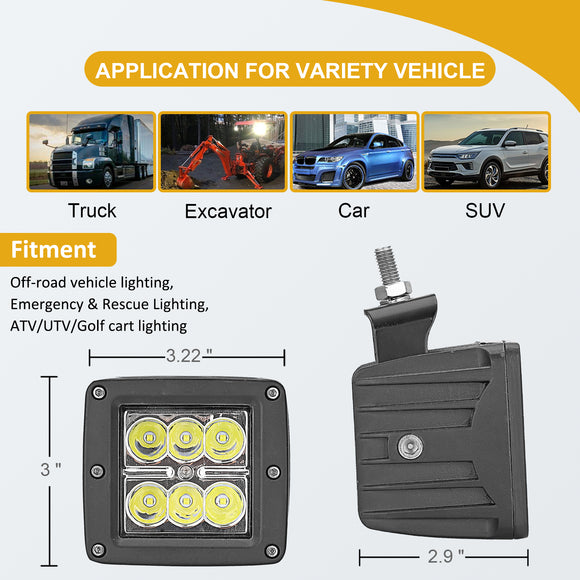 APPLICATION FOR VARIETY VEHICLE

Truck

Excavator

Car

SUV

Fitment

Off-road vehicle lighting,
Emergency & Rescue Lighting,
ATV/UTV/Golf cart lighting

3.22 "

3 "

2.9 "