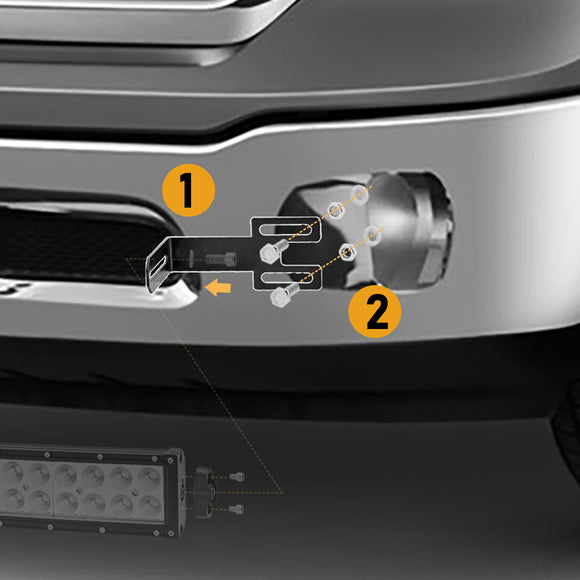 1

2