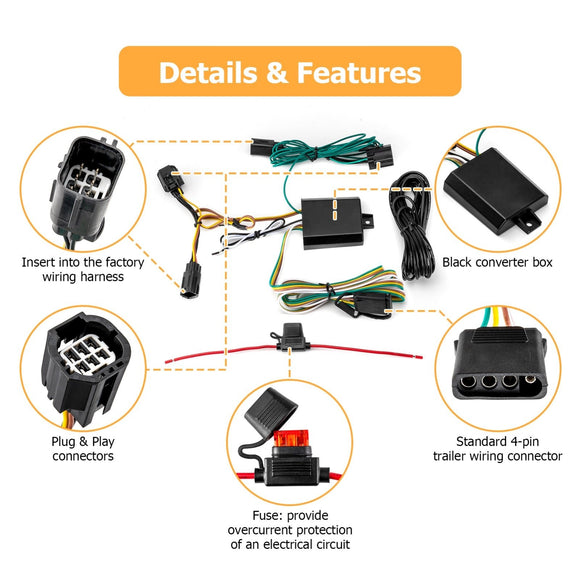 Details & Features

Insert into the factory wiring harness

Black converter box

Plug & Play connectors

Standard 4-pin trailer wiring connector

Fuse: provide overcurrent protection of an electrical circuit