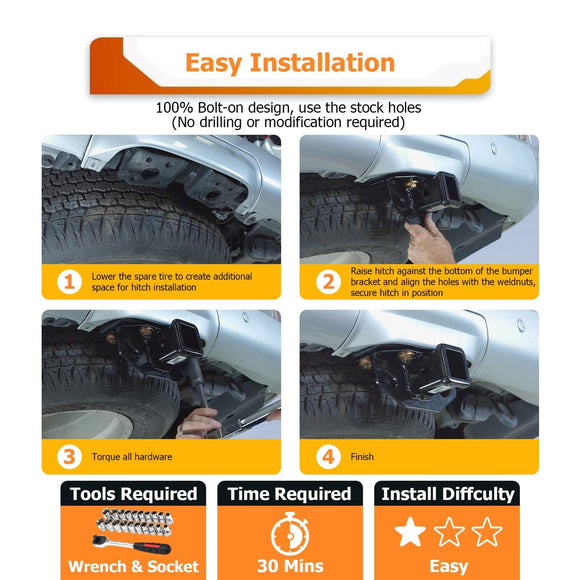 Easy Installation

100% Bolt-on design, use the stock holes
(No drilling or modification required)

1 Lower the spare tire to create additional space for hitch installation

2 Raise hitch against the bottom of the bumper bracket and align the holes with the weldnuts, secure hitch in position

3 Torque all hardware

4 Finish

Tools Required
Wrench & Socket

Time Required
30 Mins

Install Diffculty
Easy