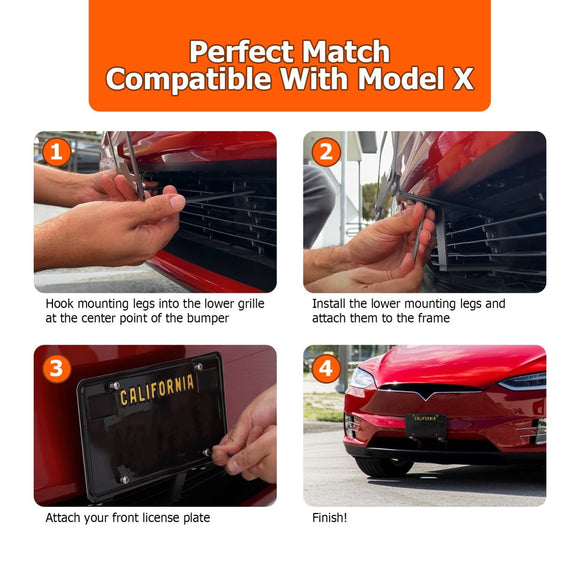 Perfect Match
Compatible With Model X

1

Hook mounting legs into the lower grille at the center point of the bumper

2

Install the lower mounting legs and attach them to the frame

3

CALIFORNIA

Attach your front license plate

4

CALIFORNIA

Finish!