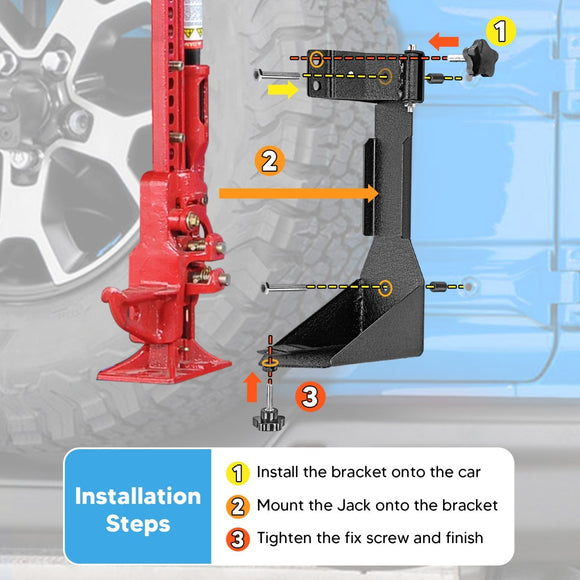 1

2

3

Installation Steps

1 Install the bracket onto the car

2 Mount the Jack onto the bracket

3 Tighten the fix screw and finish