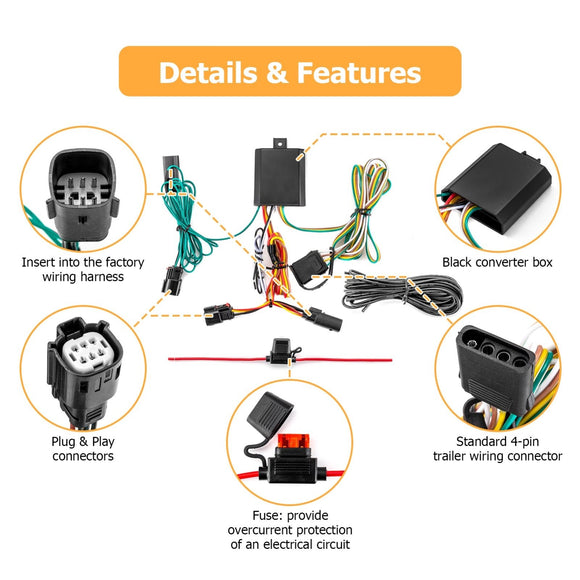 Details & Features

Insert into the factory wiring harness

Black converter box

Plug & Play connectors

Standard 4-pin trailer wiring connector

Fuse: provide overcurrent protection of an electrical circuit