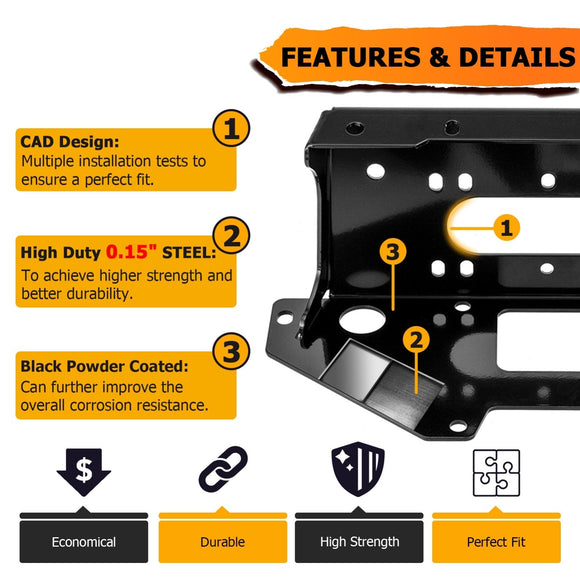 FEATURES & DETAILS

1
CAD Design:
Multiple installation tests to ensure a perfect fit.

2
High Duty 0.15" STEEL:
To achieve higher strength and better durability.

3
Black Powder Coated:
Can further improve the overall corrosion resistance.

1
3
2

$

Economical

Durable

High Strength

Perfect Fit