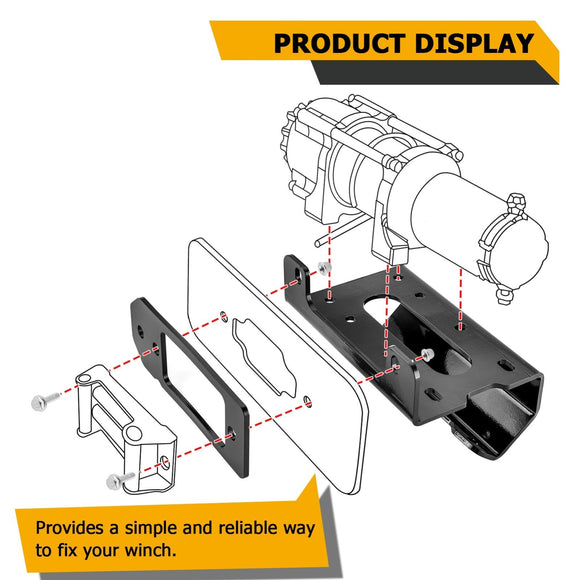 PRODUCT DISPLAY

Provides a simple and reliable way to fix your winch.