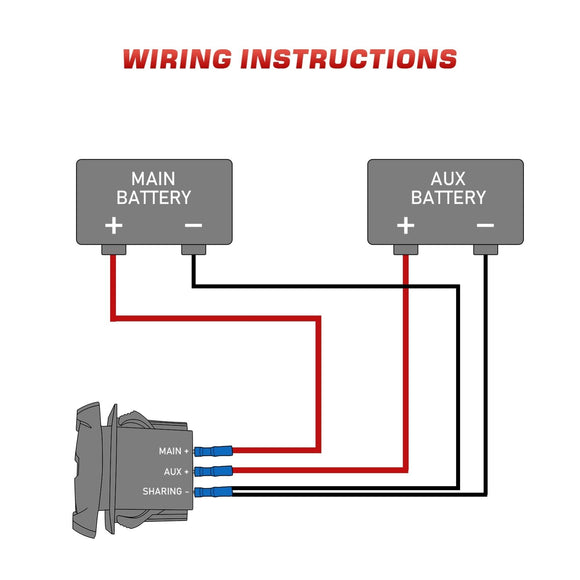 WIRING INSTRUCTIONS

MAIN BATTERY
+ −

AUX BATTERY
+ −

MAIN +
AUX +
SHARING -