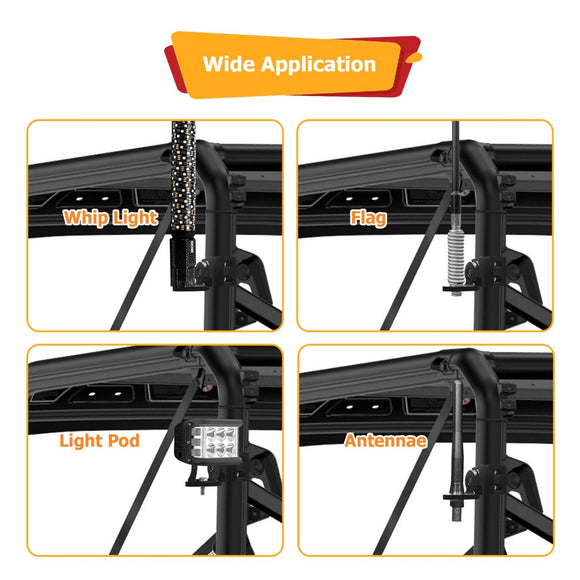 Wide Application

Whip Light

Flag

Light Pod

Antennae