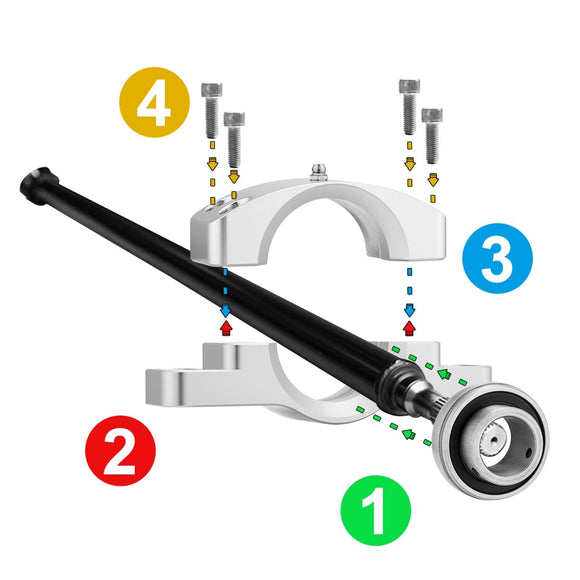 4

3

2

1