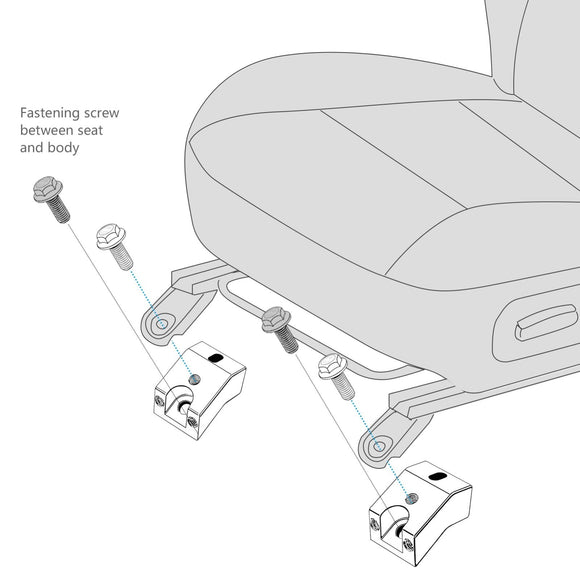 Fastening screw between seat and body