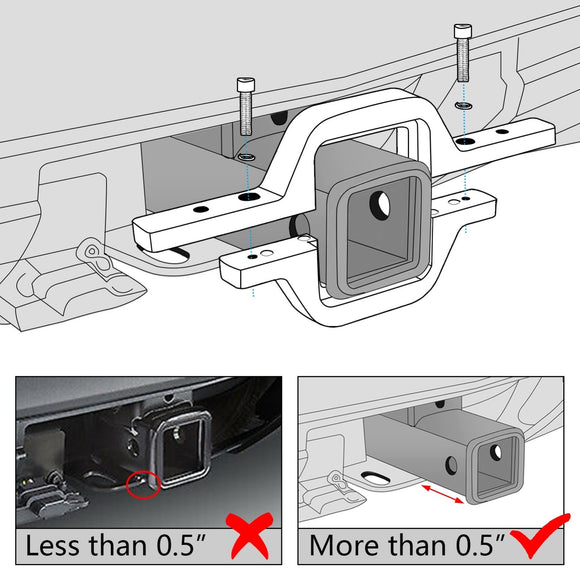 Less than 0.5"

More than 0.5"