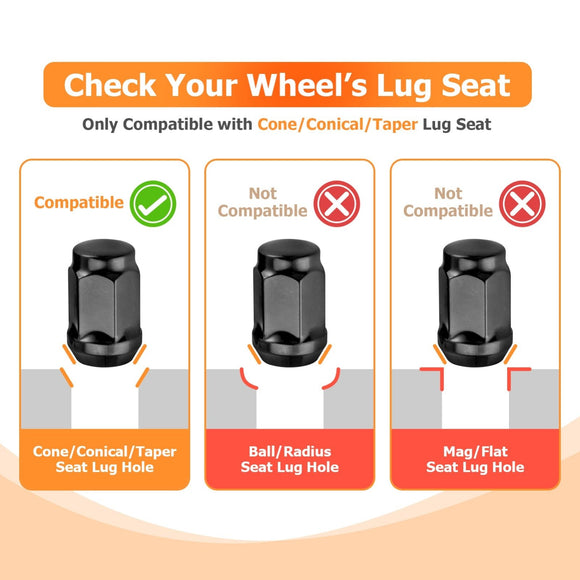 Check Your Wheel's Lug Seat

Only Compatible with Cone/Conical/Taper Lug Seat

Compatible

Cone/Conical/Taper Seat Lug Hole

Not Compatible

Ball/Radius Seat Lug Hole

Not Compatible

Mag/Flat Seat Lug Hole