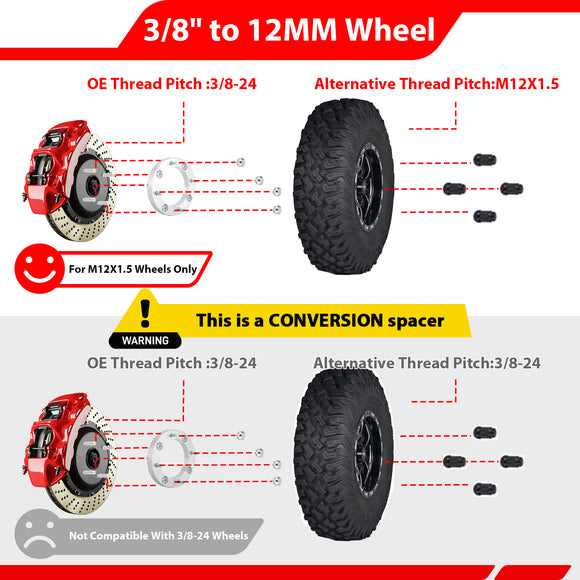 3/8" to 12MM Wheel

OE Thread Pitch :3/8-24

Alternative Thread Pitch:M12X1.5

For M12X1.5 Wheels Only

WARNING

This is a CONVERSION spacer

OE Thread Pitch :3/8-24

Alternative Thread Pitch:3/8-24

Not Compatible With 3/8-24 Wheels