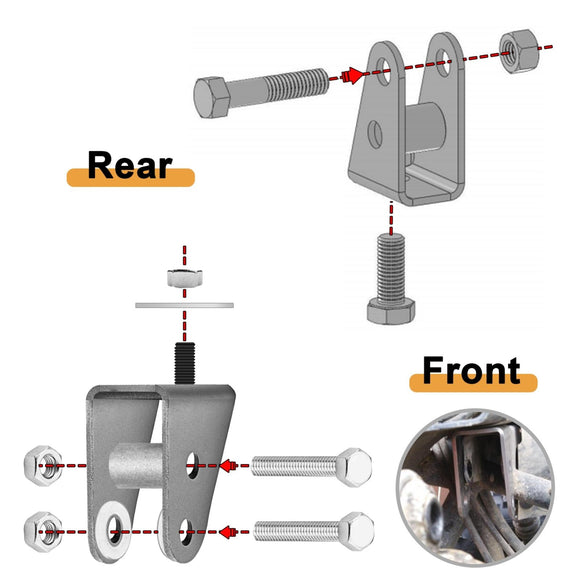 Rear

Front