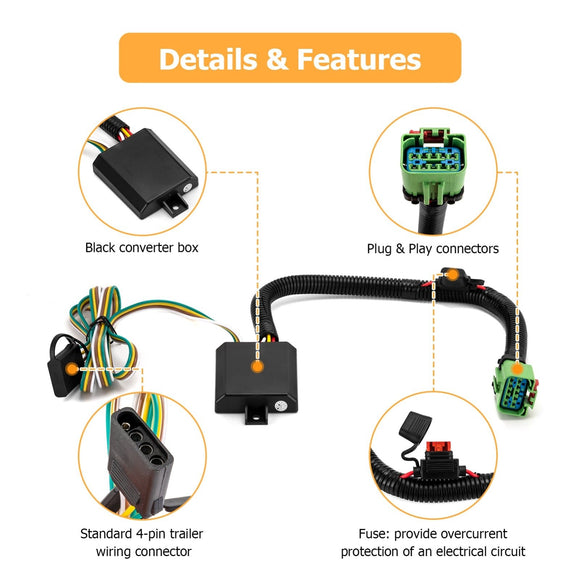 Details & Features

Black converter box

Plug & Play connectors

Standard 4-pin trailer wiring connector

Fuse: provide overcurrent protection of an electrical circuit