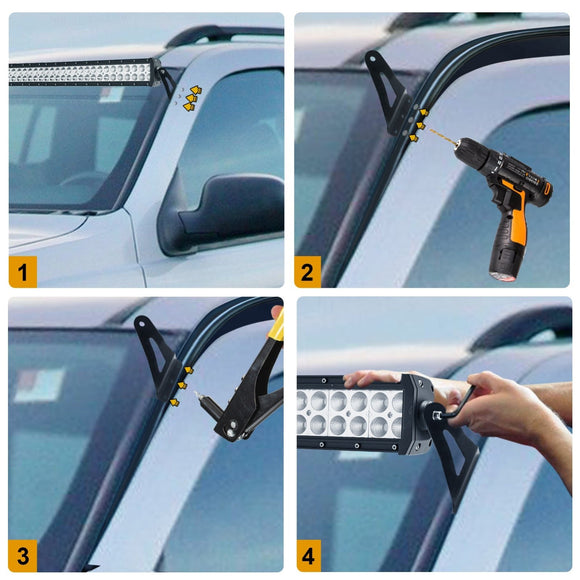 1

2

3

4