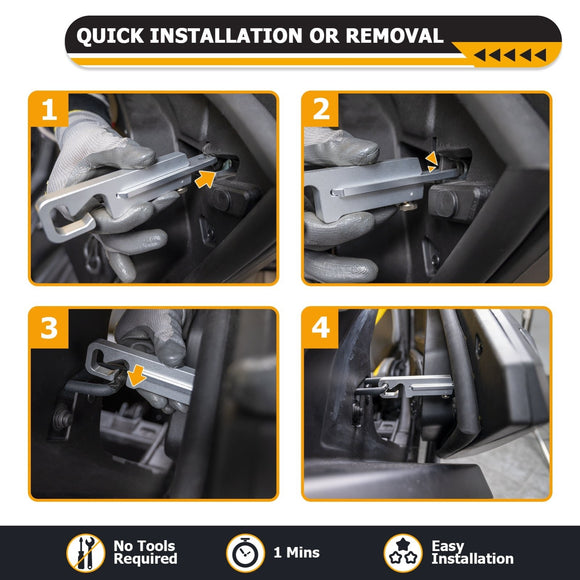 QUICK INSTALLATION OR REMOVAL

1

2

3

4

No Tools Required

1 Mins

Easy Installation