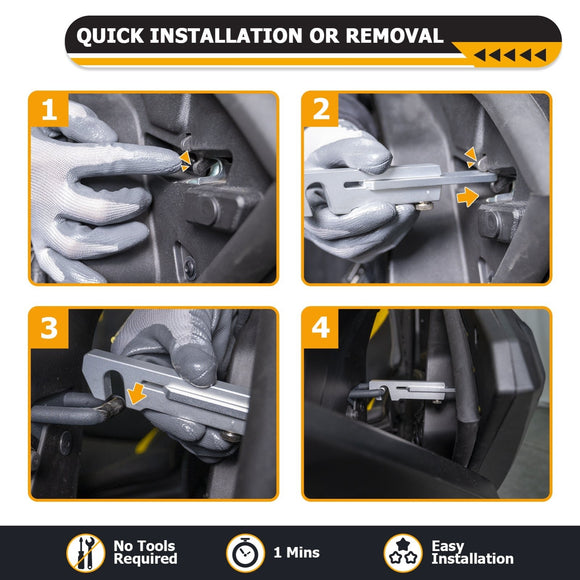 QUICK INSTALLATION OR REMOVAL

1

2

3

4

No Tools Required

1 Mins

Easy Installation