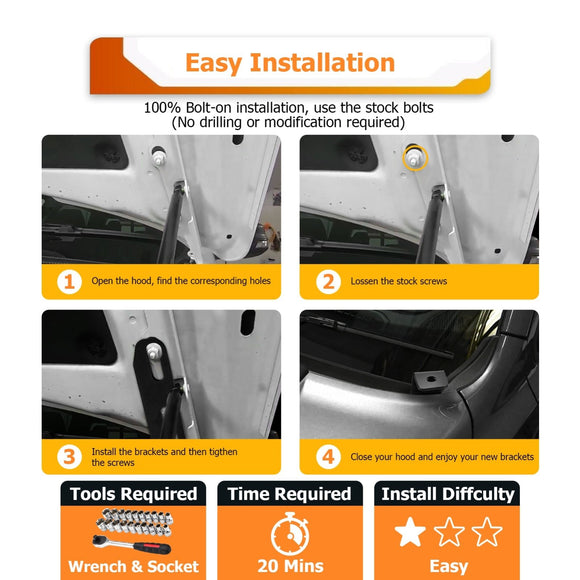 Easy Installation

100% Bolt-on installation, use the stock bolts
(No drilling or modification required)

1 Open the hood, find the corresponding holes

2 Lossen the stock screws

3 Install the brackets and then tigthen the screws

4 Close your hood and enjoy your new brackets

Tools Required
Wrench & Socket

Time Required
20 Mins

Install Diffculty
Easy