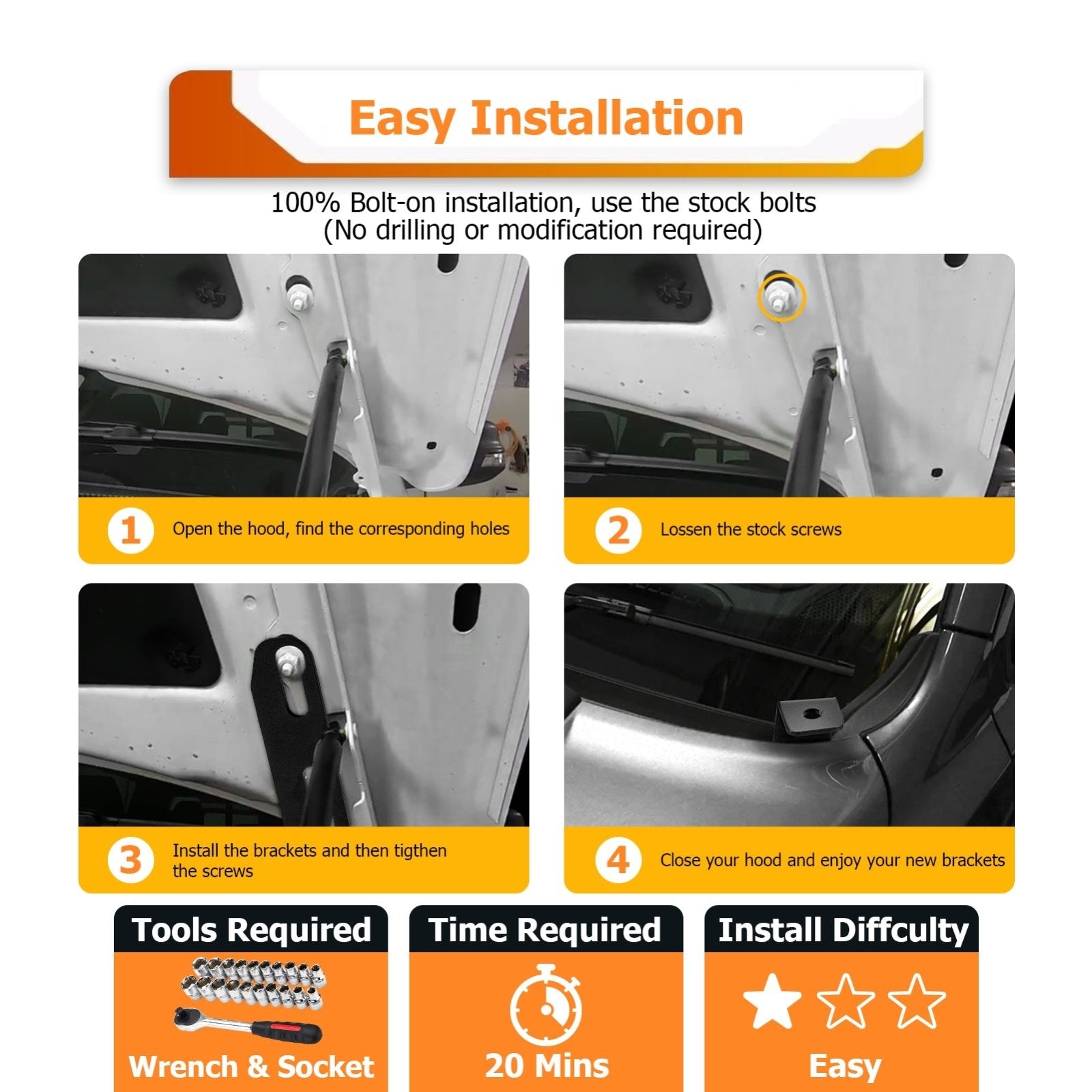 Easy Installation

100% Bolt-on installation, use the stock bolts
(No drilling or modification required)

1 Open the hood, find the corresponding holes

2 Lossen the stock screws

3 Install the brackets and then tigthen the screws

4 Close your hood and enjoy your new brackets

Tools Required
Wrench & Socket

Time Required
20 Mins

Install Diffculty
Easy