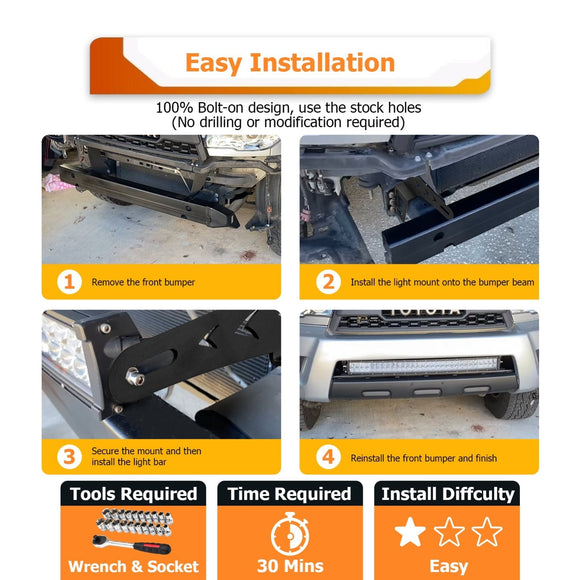 Easy Installation

100% Bolt-on design, use the stock holes
(No drilling or modification required)

1 Remove the front bumper

2 Install the light mount onto the bumper beam

3 Secure the mount and then install the light bar

TOYOTA

4 Reinstall the front bumper and finish

Tools Required
Wrench & Socket

Time Required
30 Mins

Install Diffculty
Easy