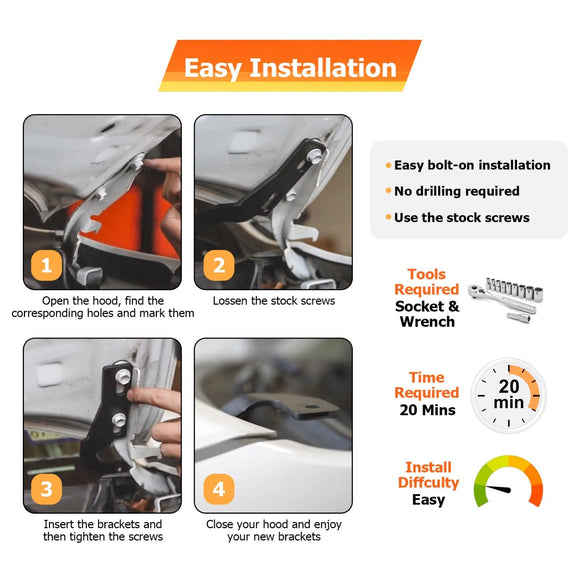 Easy Installation

1
Open the hood, find the corresponding holes and mark them

2
Lossen the stock screws

3
Insert the brackets and then tighten the screws

4
Close your hood and enjoy your new brackets

• Easy bolt-on installation
• No drilling required
• Use the stock screws

Tools Required
Socket & Wrench

Time Required
20 Mins

20 min

Install Diffculty
Easy