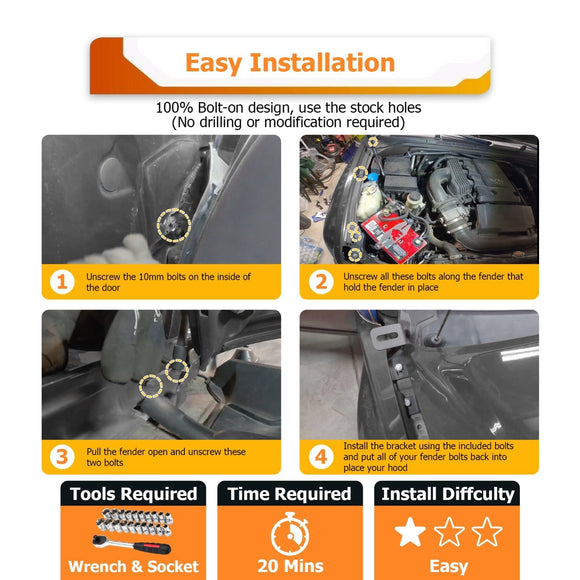 Easy Installation

100% Bolt-on design, use the stock holes
(No drilling or modification required)

1 Unscrew the 10mm bolts on the inside of the door

2 Unscrew all these bolts along the fender that hold the fender in place

3 Pull the fender open and unscrew these two bolts

4 Install the bracket using the included bolts and put all of your fender bolts back into place your hood

Tools Required
Wrench & Socket

Time Required
20 Mins

Install Diffculty
Easy