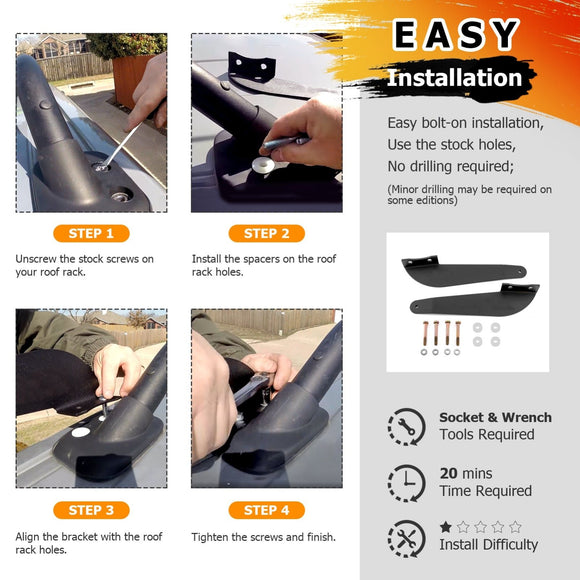 STEP 1

Unscrew the stock screws on your roof rack.

STEP 2

Install the spacers on the roof rack holes.

STEP 3

Align the bracket with the roof rack holes.

STEP 4

Tighten the screws and finish.

EASY

Installation

Easy bolt-on installation,
Use the stock holes,
No drilling required;

(Minor drilling may be required on some editions)

Socket & Wrench
Tools Required

20 mins
Time Required

Install Difficulty