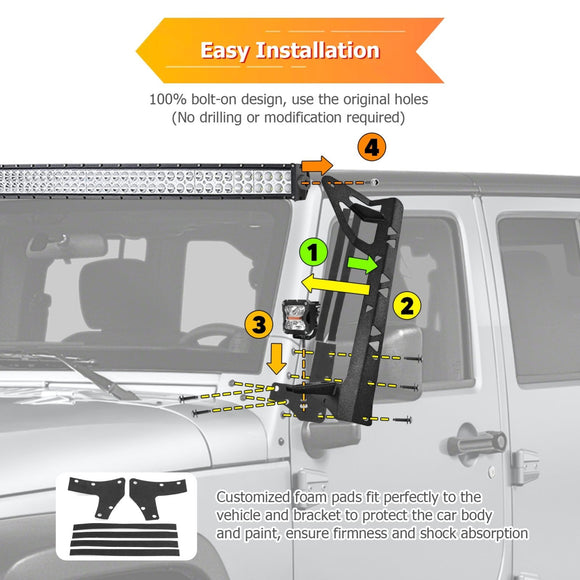 Easy Installation

100% bolt-on design, use the original holes
(No drilling or modification required)

4

1

2

3

Customized foam pads fit perfectly to the vehicle and bracket to protect the car body and paint, ensure firmness and shock absorption