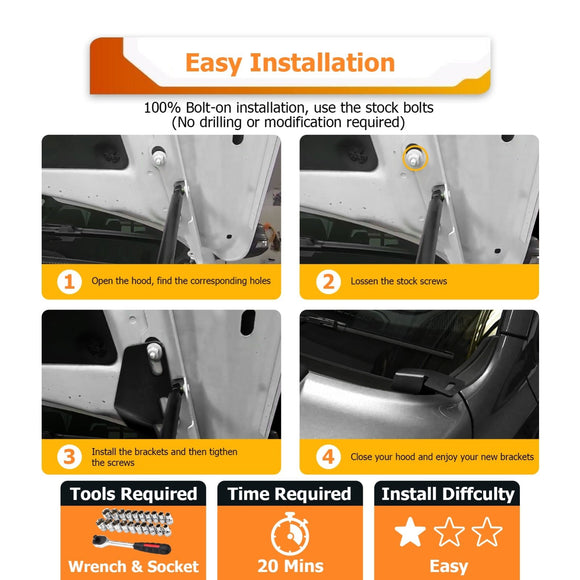 Easy Installation

100% Bolt-on installation, use the stock bolts
(No drilling or modification required)

1 Open the hood, find the corresponding holes

2 Lossen the stock screws

3 Install the brackets and then tigthen the screws

4 Close your hood and enjoy your new brackets

Tools Required
Wrench & Socket

Time Required
20 Mins

Install Diffculty
Easy