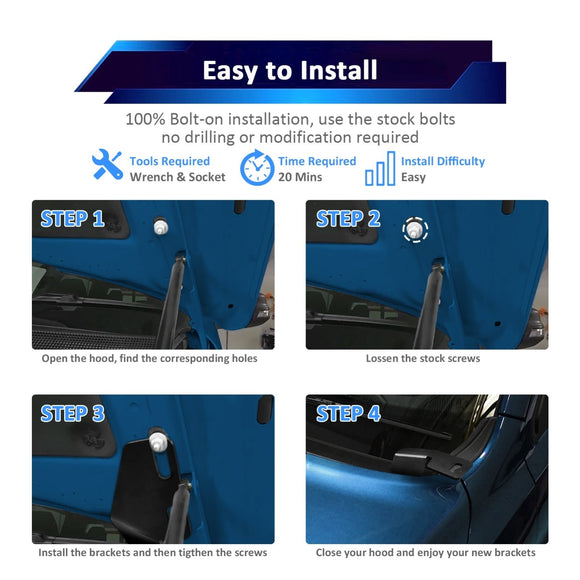 Easy to Install

100% Bolt-on installation, use the stock bolts no drilling or modification required

Tools Required
Wrench & Socket

Time Required
20 Mins

Install Difficulty
Easy

STEP 1
Open the hood, find the corresponding holes

STEP 2
Lossen the stock screws

STEP 3
Install the brackets and then tigthen the screws

STEP 4
Close your hood and enjoy your new brackets