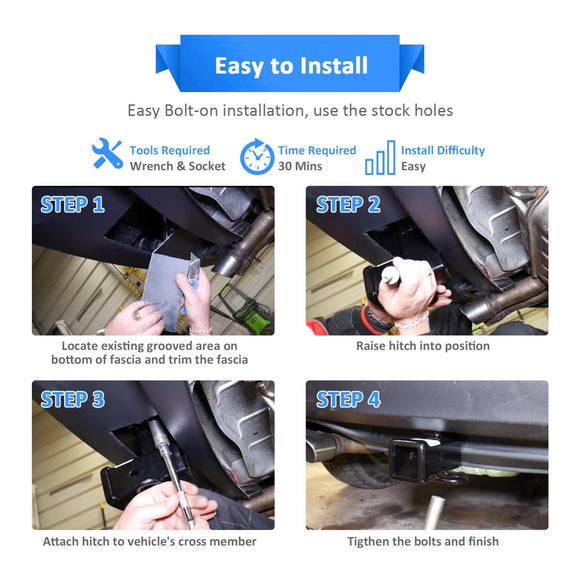 Easy to Install

Easy Bolt-on installation, use the stock holes

Tools Required
Wrench & Socket

Time Required
30 Mins

Install Difficulty
Easy

STEP 1

Locate existing grooved area on bottom of fascia and trim the fascia

STEP 2

Raise hitch into position

STEP 3

Attach hitch to vehicle's cross member

STEP 4

Tigthen the bolts and finish