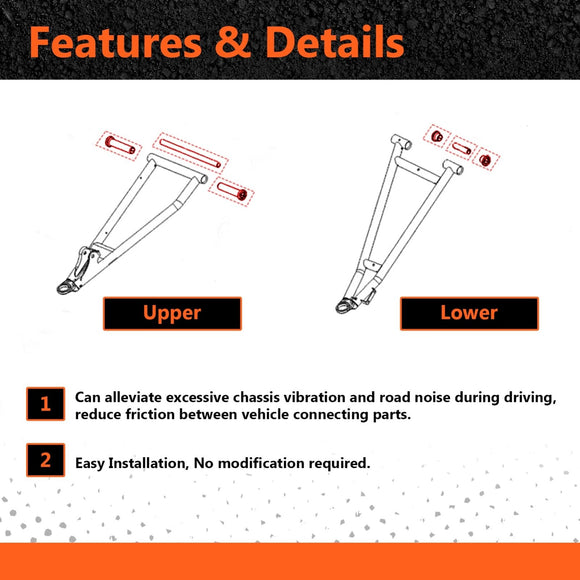 Features & Details

Upper

Lower

1 Can alleviate excessive chassis vibration and road noise during driving, reduce friction between vehicle connecting parts.

2 Easy Installation, No modification required.