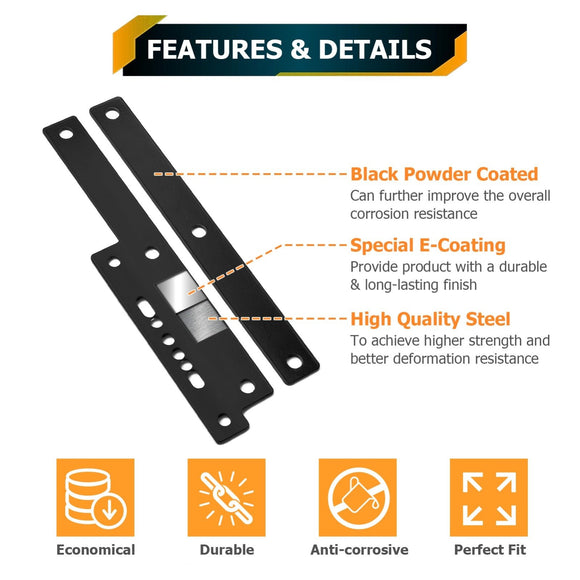 FEATURES & DETAILS

Black Powder Coated
Can further improve the overall corrosion resistance

Special E-Coating
Provide product with a durable & long-lasting finish

High Quality Steel
To achieve higher strength and better deformation resistance

Economical

Durable

Anti-corrosive

Perfect Fit