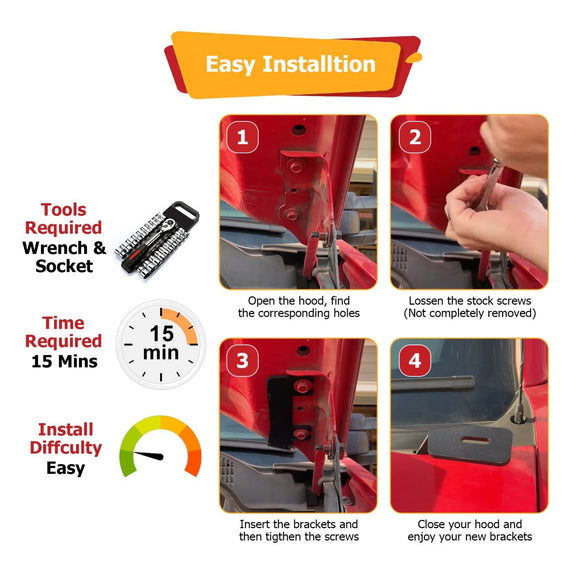 Easy Installtion

Tools Required
Wrench & Socket

Time Required
15 Mins

15 min

Install Diffculty
Easy

1

Open the hood, find the corresponding holes

2

Lossen the stock screws (Not completely removed)

3

Insert the brackets and then tigthen the screws

4

Close your hood and enjoy your new brackets