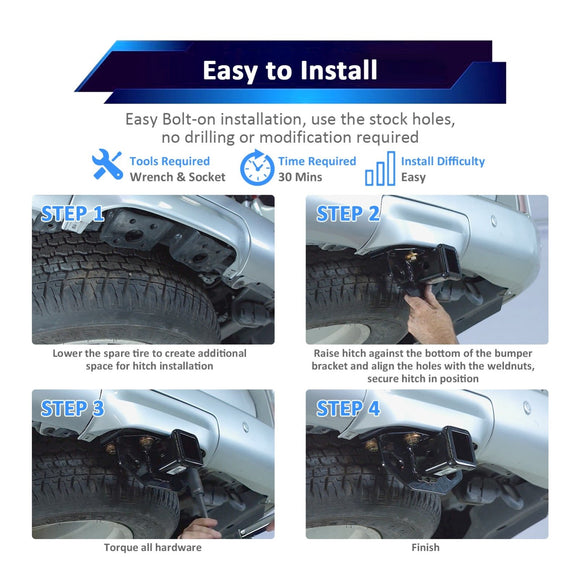 Easy to Install

Easy Bolt-on installation, use the stock holes, no drilling or modification required

Tools Required
Wrench & Socket

Time Required
30 Mins

Install Difficulty
Easy

STEP 1

Lower the spare tire to create additional space for hitch installation

STEP 2

Raise hitch against the bottom of the bumper bracket and align the holes with the weldnuts, secure hitch in position

STEP 3

Torque all hardware

STEP 4

Finish